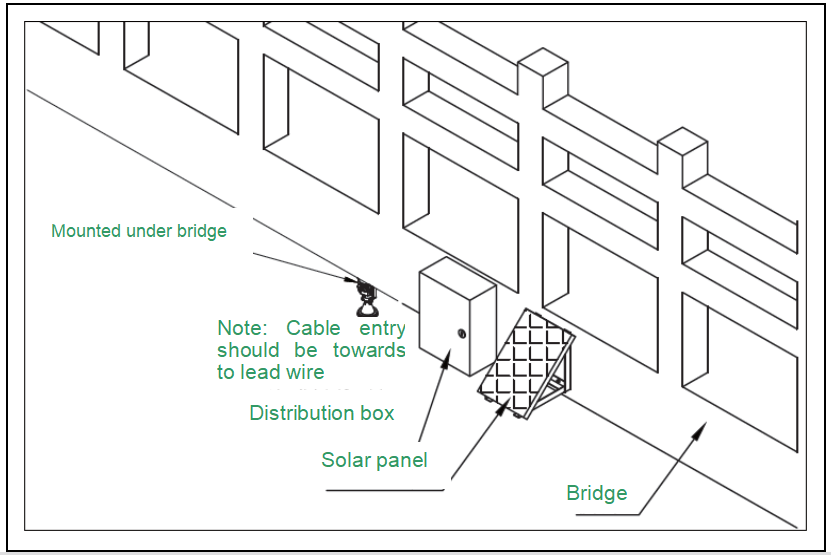 Mounted under bridge

Note: Cable entry should be towards to lead wire

Distribution box

Solar panel

Bridge